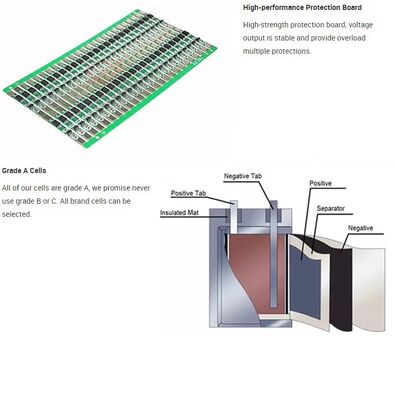 High-performance Protection Board

High-strength protection board, voltage output is stable and provide overload multiple protections.

Grade A Cells

All of our cells are grade A, we promise never use grade B or C. All brand cells can be selected.

Negative Tab

Positive Tab

Insulated Mat

Positive

Separator

Negative