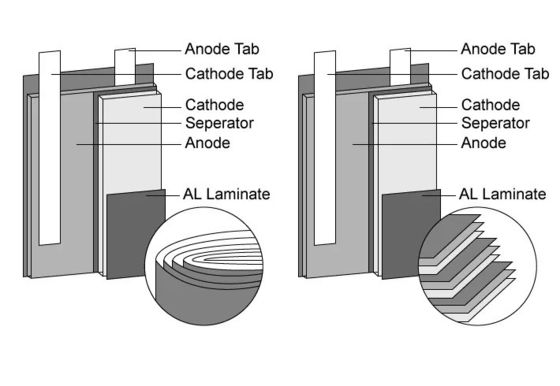 Anode Tab
Cathode Tab
Cathode
Seperator
Anode
AL Laminate

Anode Tab
Cathode Tab
Cathode
Seperator
Anode
AL Laminate